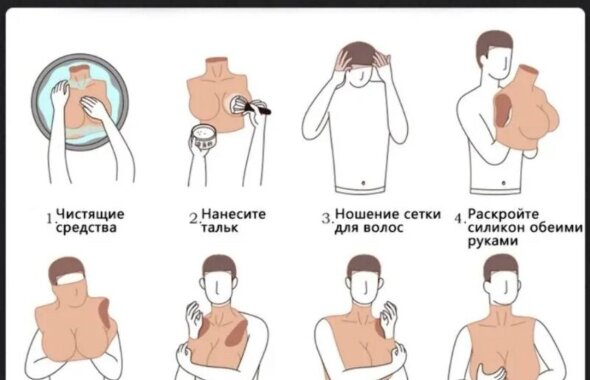 1. Чистящие средства

2. Нанесите тальк

3. Ношение сетки для волос

4. Раскройте силикон обеими руками