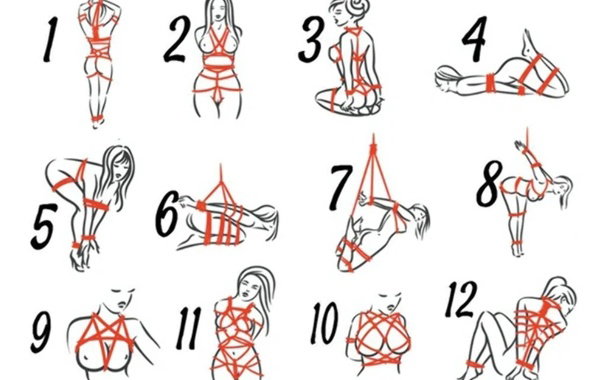 1
2
3
4
5
6
7
8
9
11
10
12